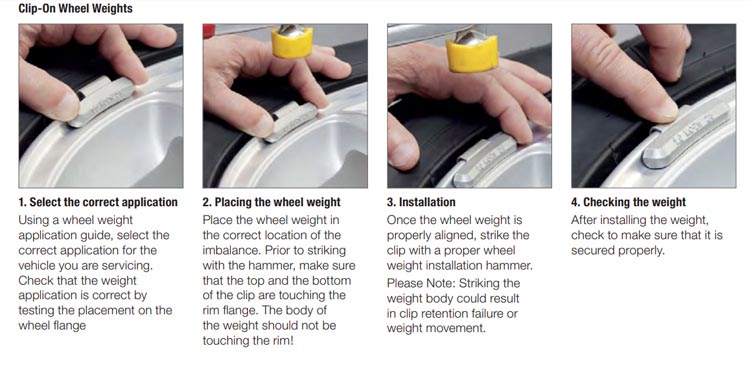 Clip-On Wheel Weights

1. Select the correct application
Using a wheel weight application guide, select the correct application for the vehicle you are servicing. Check that the weight application is correct by testing the placement on the wheel flange

2. Placing the wheel weight
Place the wheel weight in the correct location of the imbalance. Prior to striking with the hammer, make sure that the top and the bottom of the clip are touching the rim flange. The body of the weight should not be touching the rim!

3. Installation
Once the wheel weight is properly aligned, strike the clip with a proper wheel weight installation hammer.

Please Note: Striking the weight body could result in clip retention failure or weight movement.

4. Checking the weight
After installing the weight, check to make sure that it is secured properly.