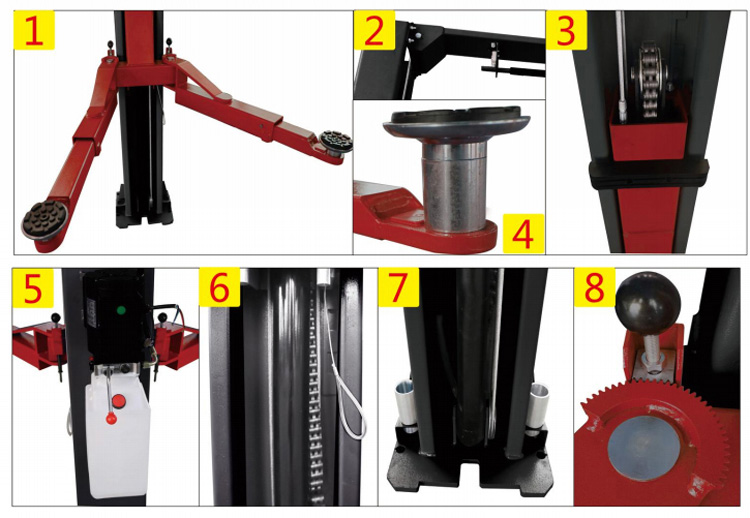 1

2

3

4

5

6

7

8