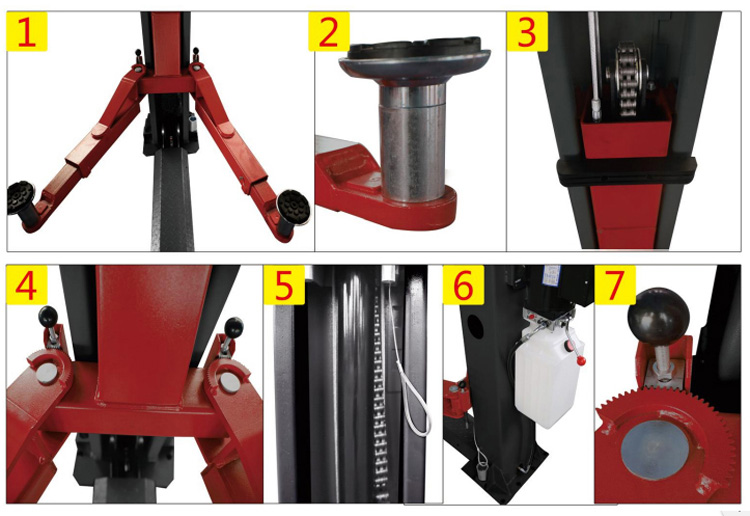 1
2
3
4
5
6
7